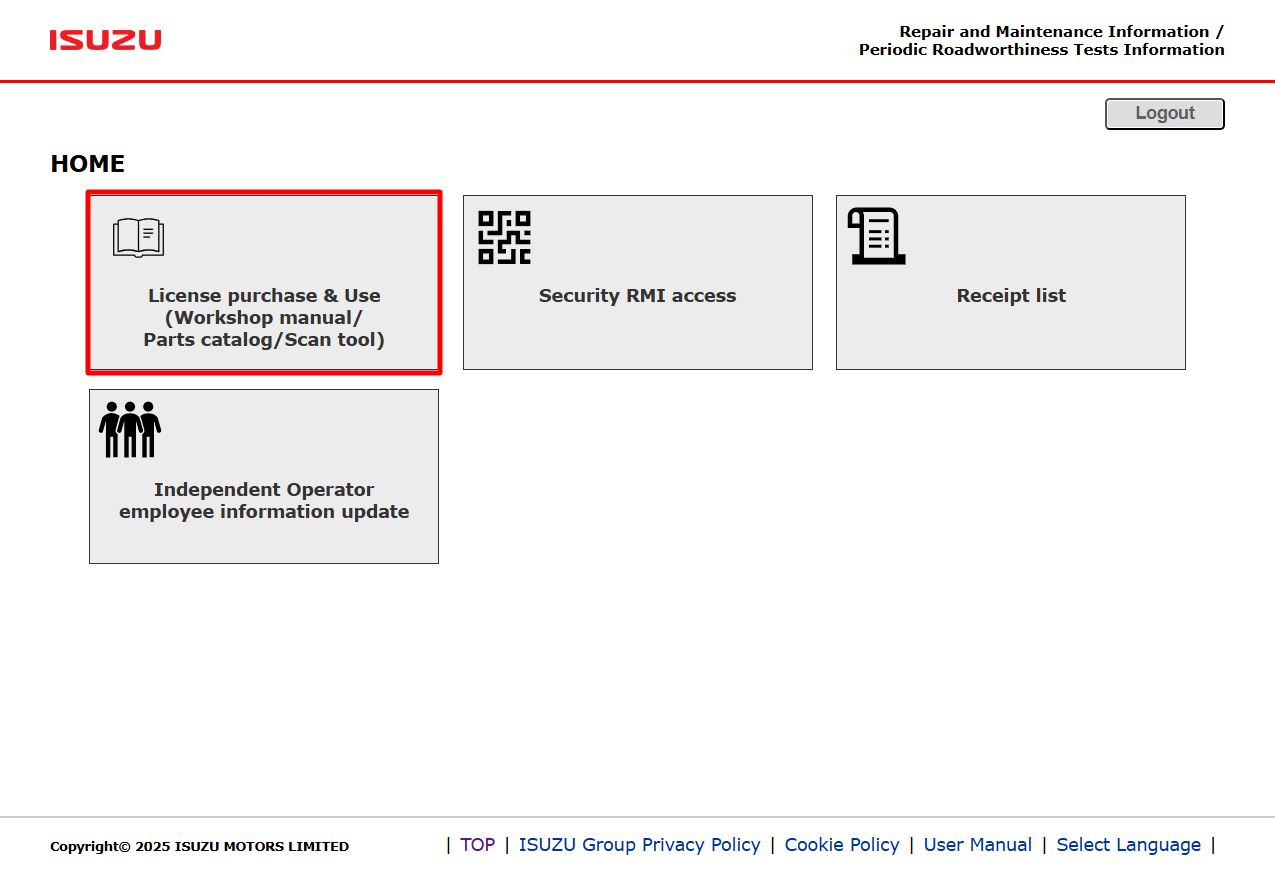 ISUZU

Repair and Maintenance Information / Periodic Roadworthiness Tests Information

Logout

HOME

License purchase & Use (Workshop manual/ Parts catalog/Scan tool)

Security RMI access

Receipt list

Independent Operator employee information update

Copyright© 2025 ISUZU MOTORS LIMITED

| TOP | ISUZU Group Privacy Policy | Cookie Policy | User Manual | Select Language |