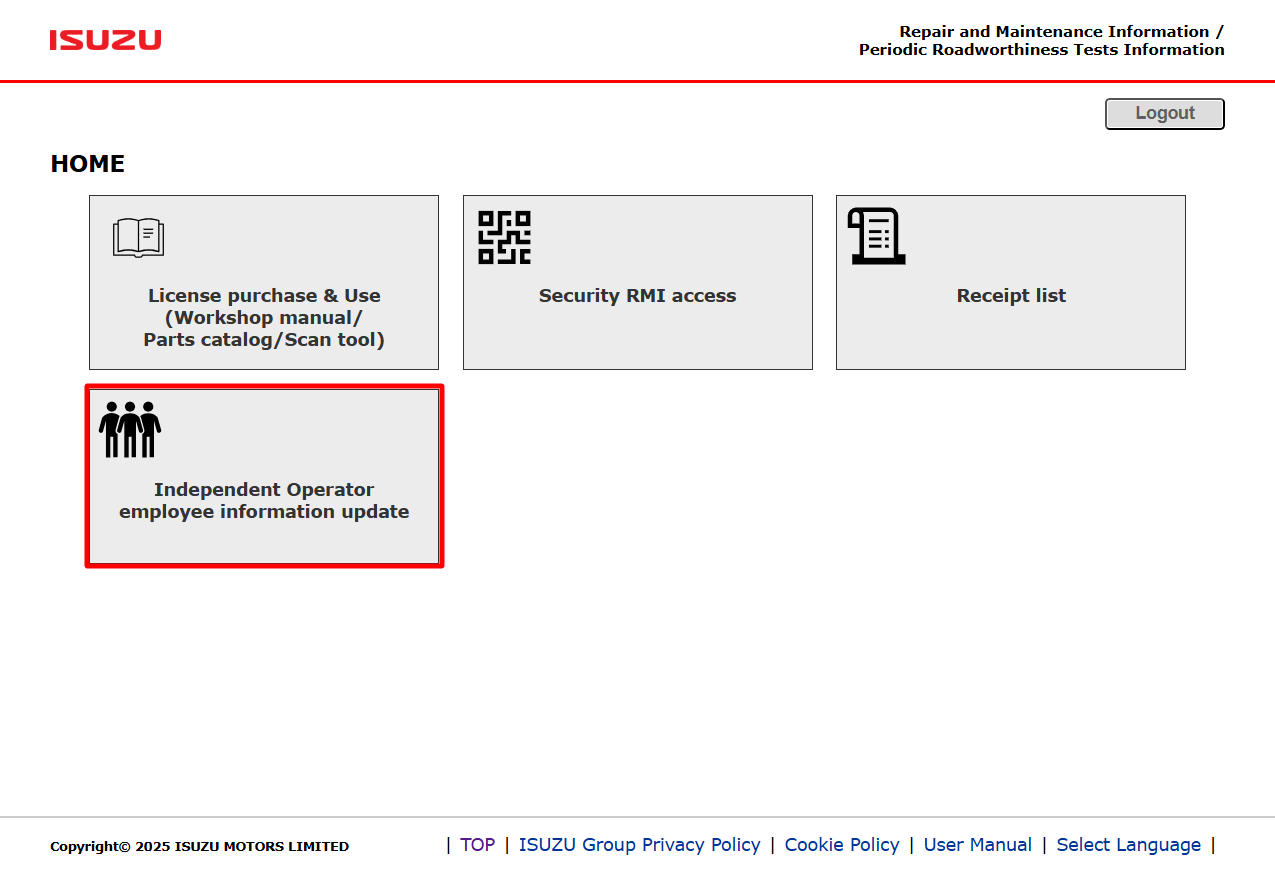 ISUZU

Repair and Maintenance Information /
Periodic Roadworthiness Tests Information

Logout

HOME

License purchase & Use (Workshop manual/ Parts catalog/Scan tool)

Security RMI access

Receipt list

Independent Operator employee information update

Copyright© 2025 ISUZU MOTORS LIMITED

| TOP | ISUZU Group Privacy Policy | Cookie Policy | User Manual | Select Language |