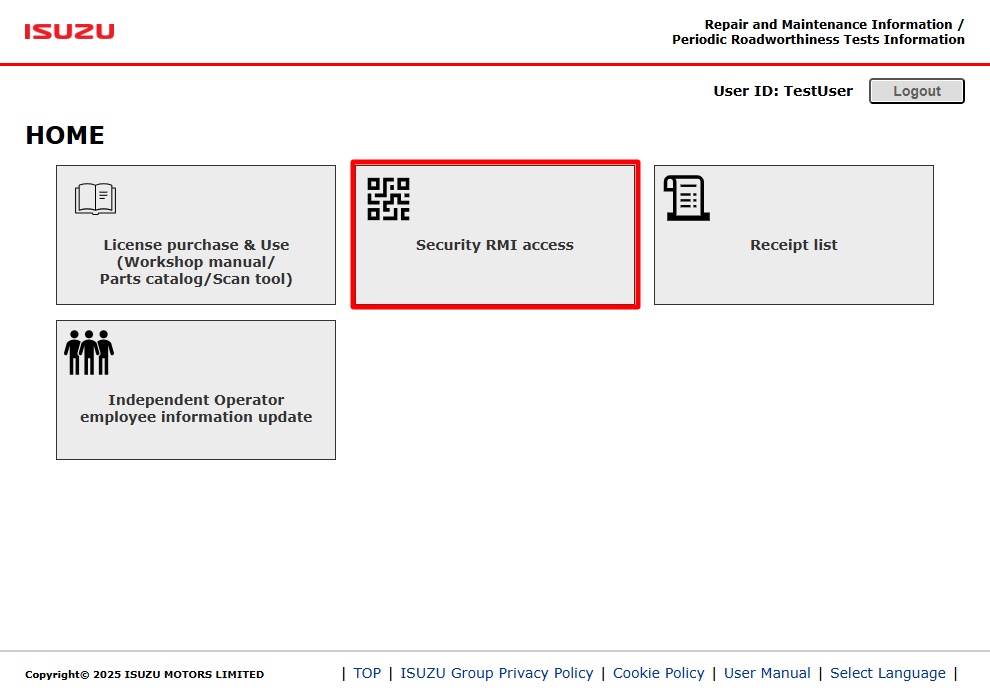 ISUZU

Repair and Maintenance Information /
Periodic Roadworthiness Tests Information

User ID: TestUser Logout

HOME

License purchase & Use
(Workshop manual/
Parts catalog/Scan tool)

Security RMI access

Receipt list

Independent Operator
employee information update

Copyright© 2025 ISUZU MOTORS LIMITED

| TOP | ISUZU Group Privacy Policy | Cookie Policy | User Manual | Select Language |