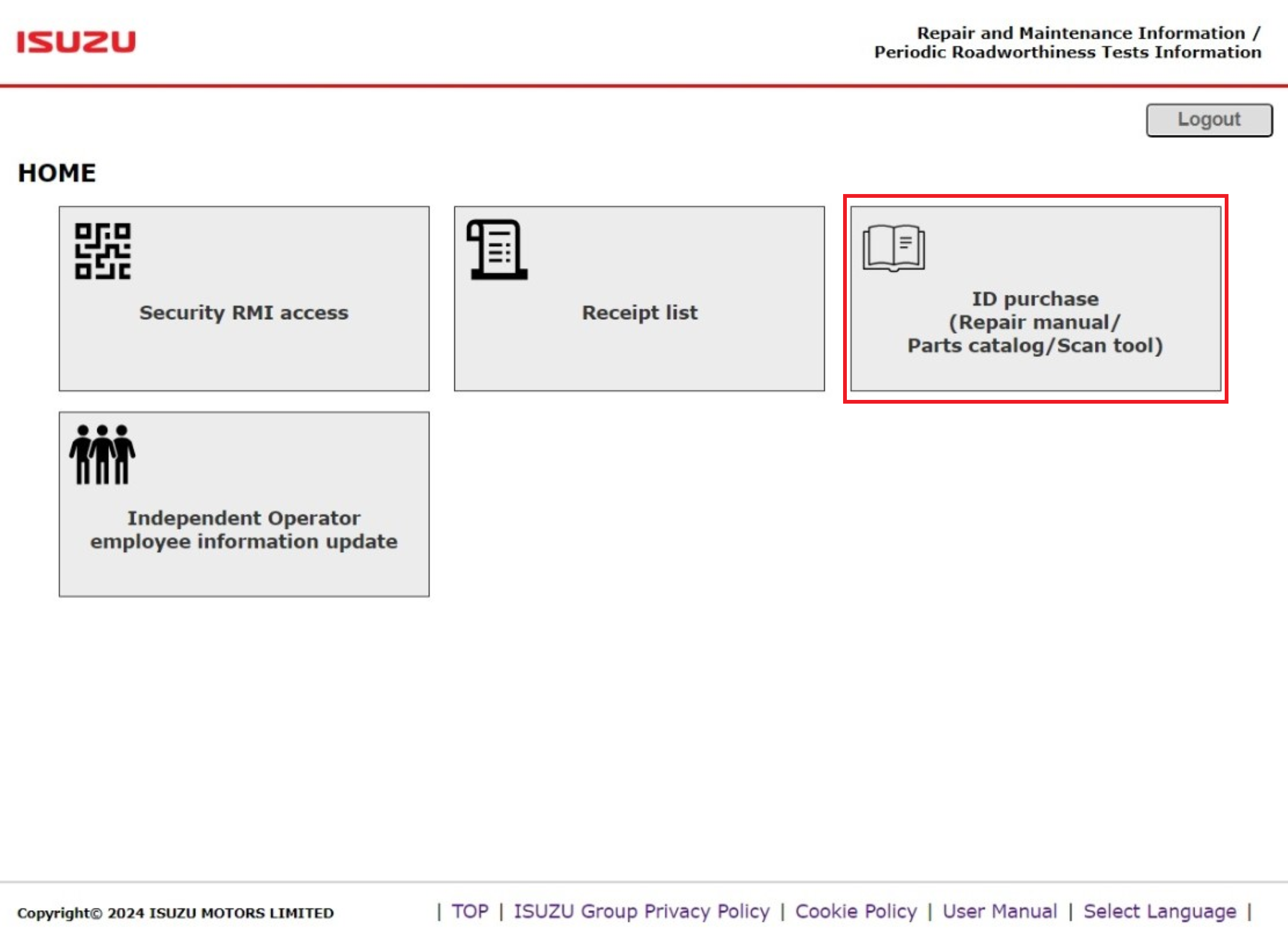 ISUZU

Repair and Maintenance Information /
Periodic Roadworthiness Tests Information

Logout

HOME

Security RMI access

Receipt list

ID purchase
(Repair manual/
Parts catalog/Scan tool)

Independent Operator
employee information update

Copyright© 2024 ISUZU MOTORS LIMITED

| TOP | ISUZU Group Privacy Policy | Cookie Policy | User Manual | Select Language |