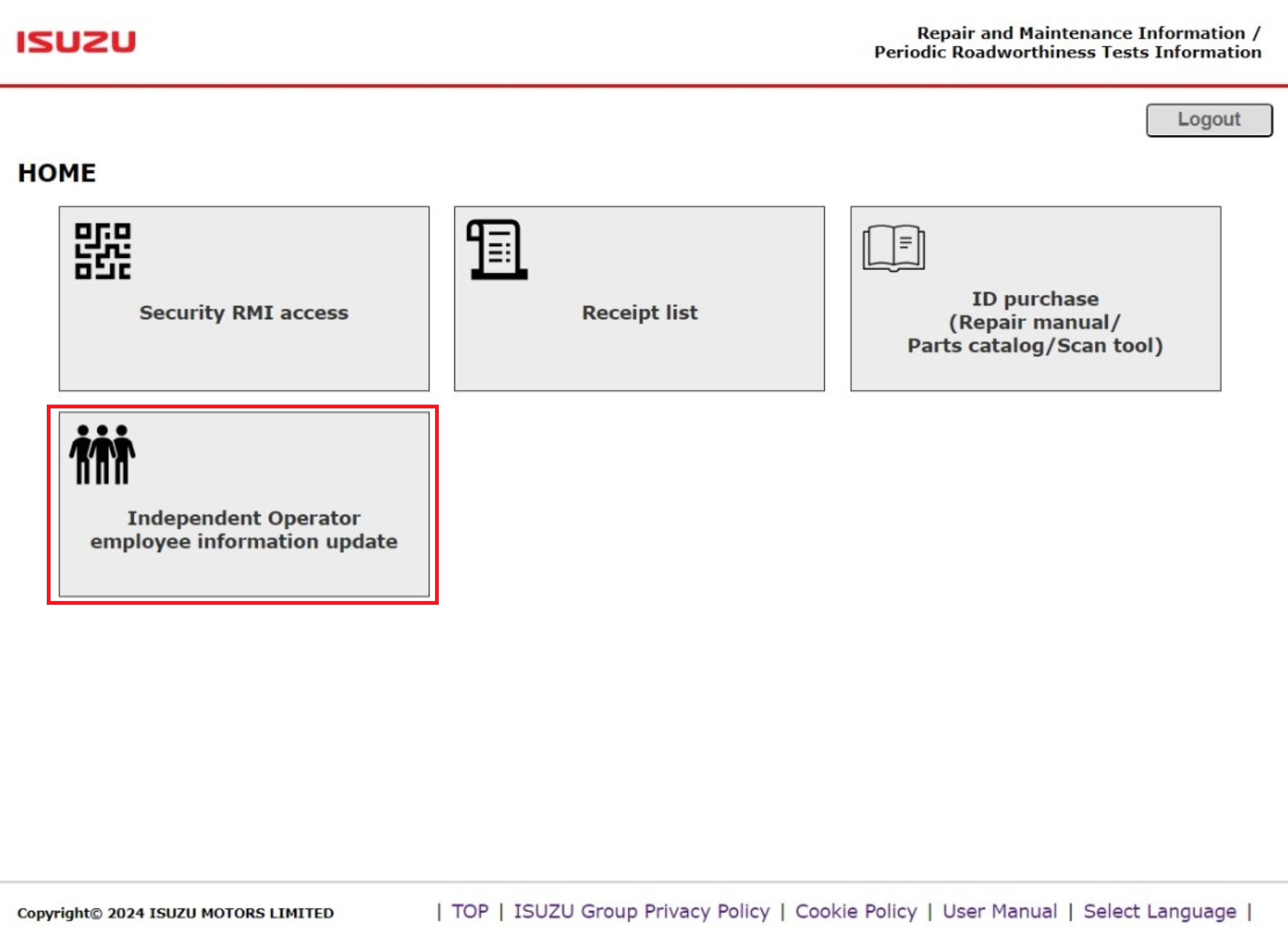 ISUZU

Repair and Maintenance Information / Periodic Roadworthiness Tests Information

Logout

HOME

Security RMI access

Receipt list

ID purchase (Repair manual/ Parts catalog/Scan tool)

Independent Operator employee information update

Copyright© 2024 ISUZU MOTORS LIMITED

| TOP | ISUZU Group Privacy Policy | Cookie Policy | User Manual | Select Language |