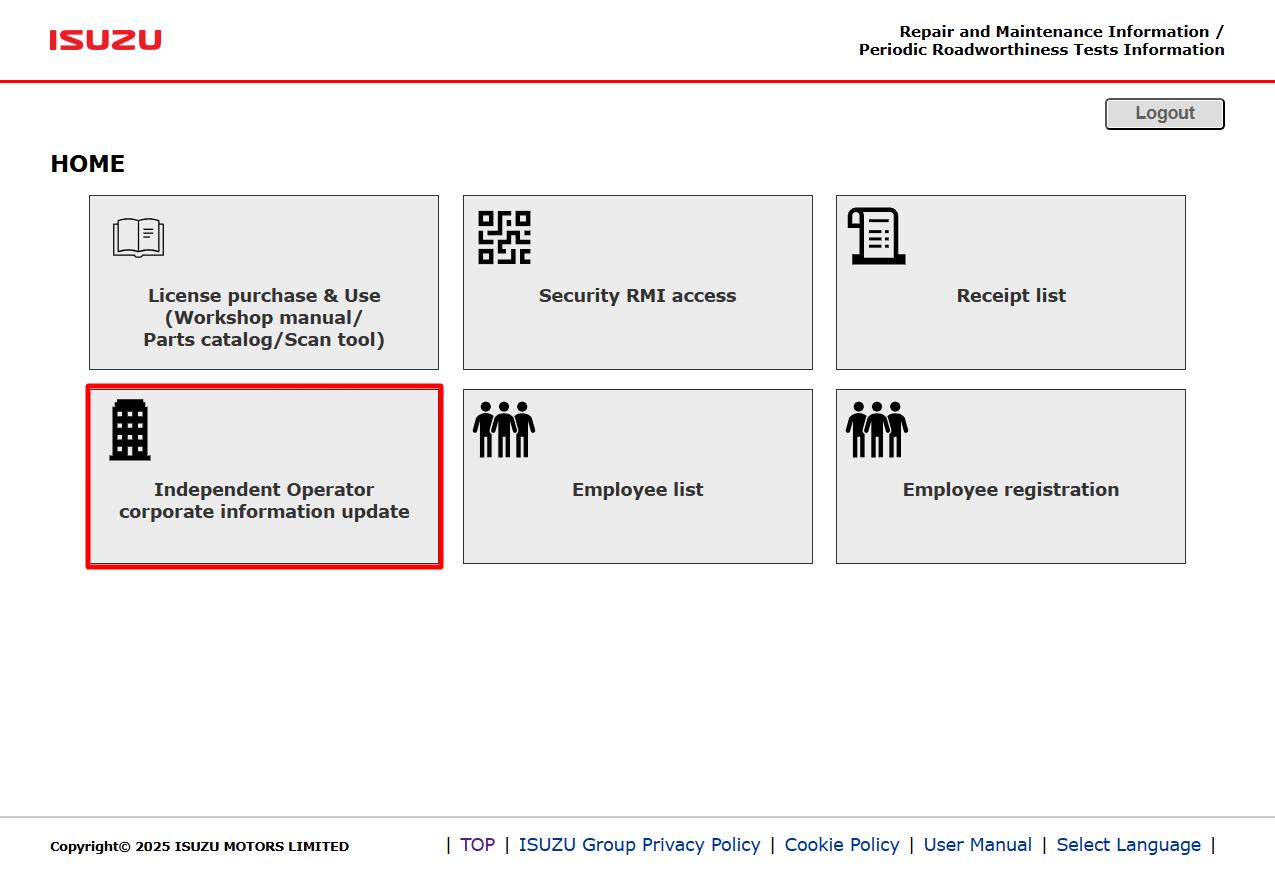 ISUZU

Repair and Maintenance Information /
Periodic Roadworthiness Tests Information

Logout

HOME

License purchase & Use
(Workshop manual/
Parts catalog/Scan tool)

Security RMI access

Receipt list

Independent Operator
corporate information update

Employee list

Employee registration

Copyright© 2025 ISUZU MOTORS LIMITED

| TOP | ISUZU Group Privacy Policy | Cookie Policy | User Manual | Select Language |