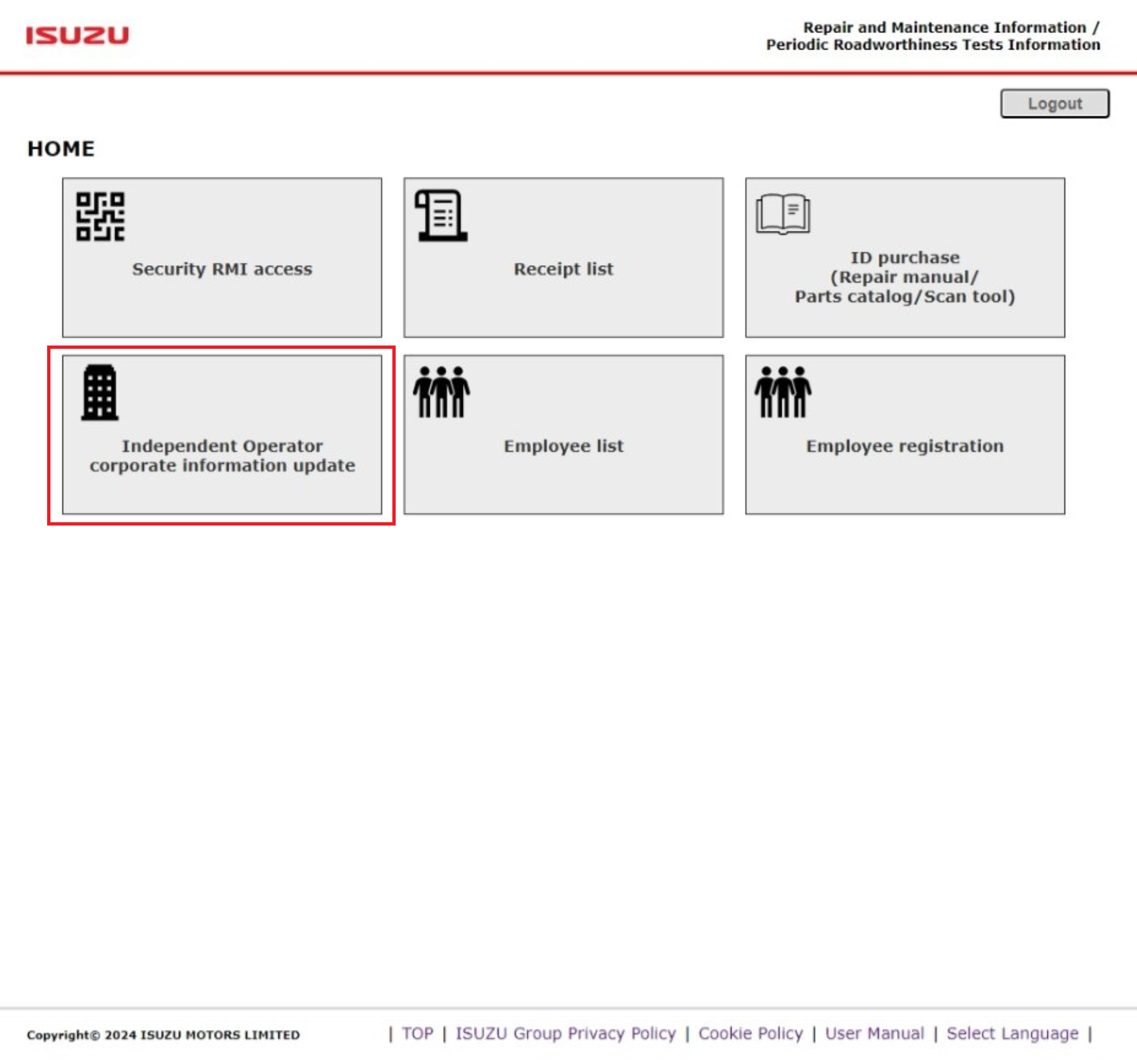 ISUZU

Repair and Maintenance Information / Periodic Roadworthiness Tests Information

Logout

HOME

Security RMI access

Receipt list

ID purchase (Repair manual/ Parts catalog/Scan tool)

Independent Operator corporate information update

Employee list

Employee registration

Copyright© 2024 ISUZU MOTORS LIMITED

| TOP | ISUZU Group Privacy Policy | Cookie Policy | User Manual | Select Language |