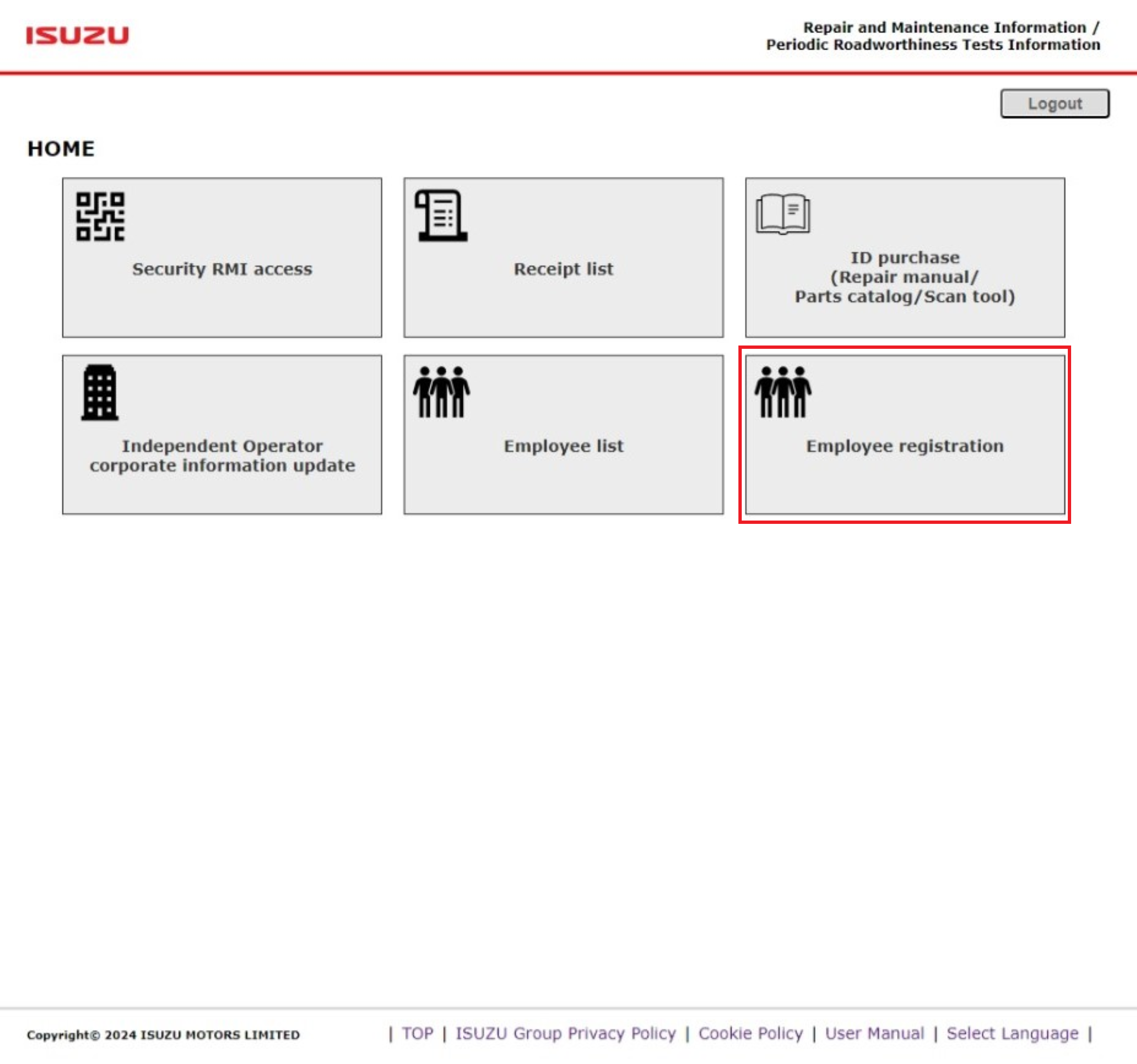 ISUZU

Repair and Maintenance Information / Periodic Roadworthiness Tests Information

Logout

HOME

Security RMI access

Receipt list

ID purchase
(Repair manual/
Parts catalog/Scan tool)

Independent Operator corporate information update

Employee list

Employee registration

Copyright© 2024 ISUZU MOTORS LIMITED

| TOP | ISUZU Group Privacy Policy | Cookie Policy | User Manual | Select Language |